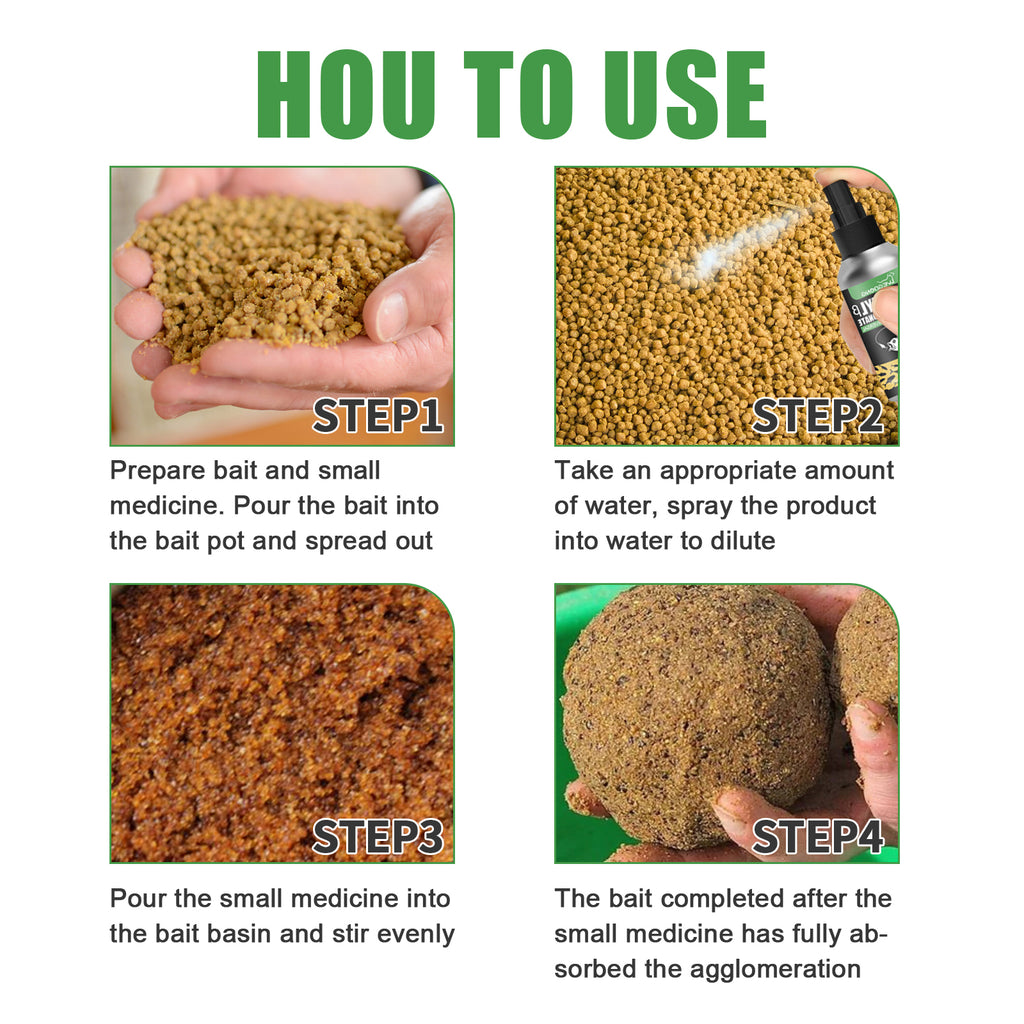 HOU TO USE

STEP1

Prepare bait and small medicine. Pour the bait into the bait pot and spread out

STEP2

Take an appropriate amount of water, spray the product into water to dilute

STEP3

Pour the small medicine into the bait basin and stir evenly

STEP4

The bait completed after the small medicine has fully absorbed the agglomeration